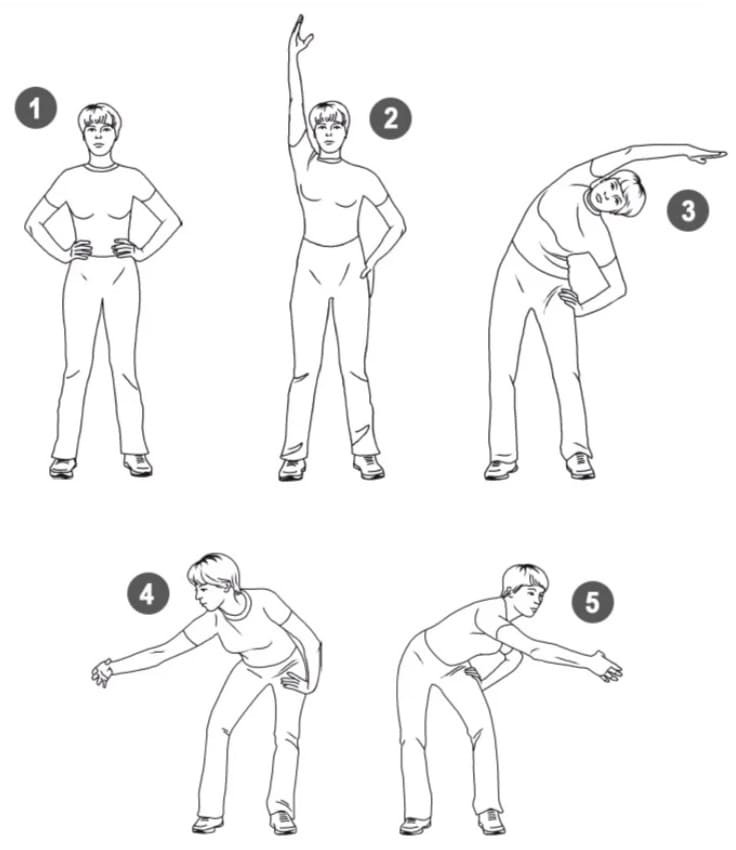 1

2

3

4

5